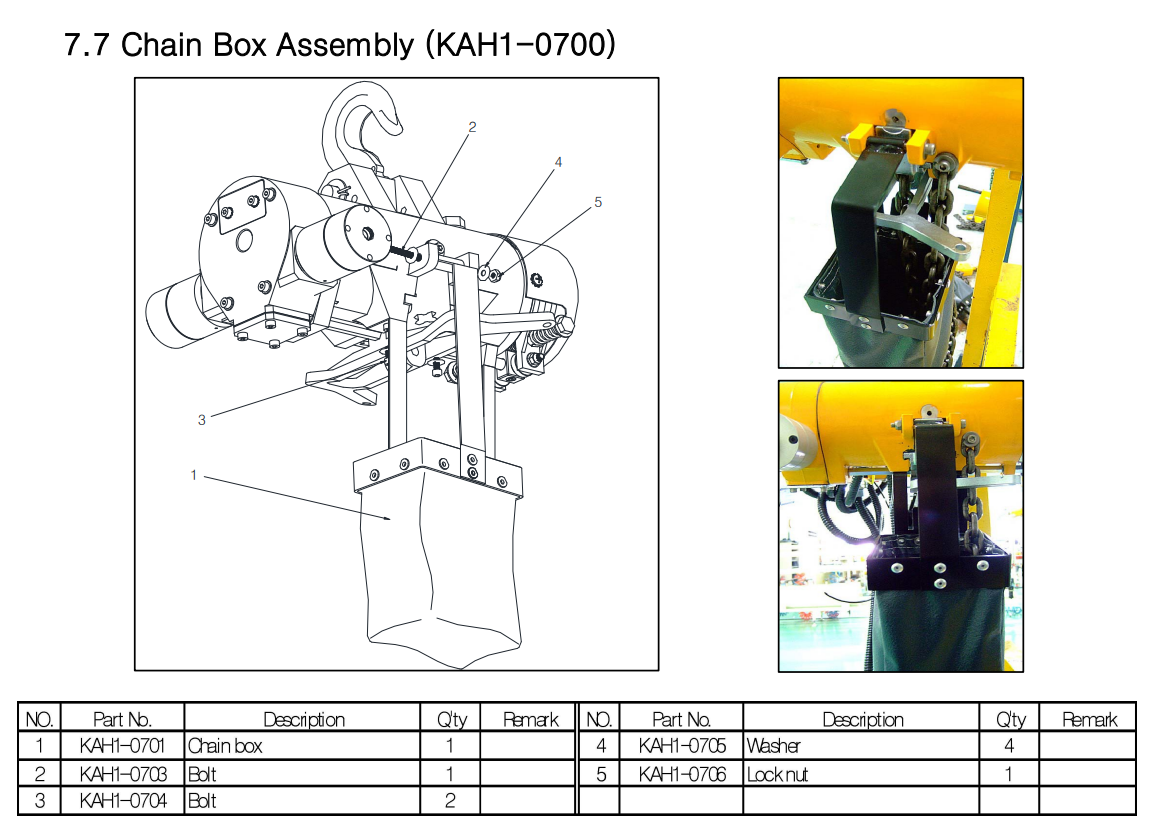 7.7 Chain Box Assembly (KAH1-0700)

2
4
5
3
1

| NO. | Part No. | Description | Q'ty | Remark | NO. | Part No. | Description | Q'ty | Remark |
|---|---|---|---|---|---|---|---|---|---|
| 1 | KAH1-0701 | Chain box | 1 | | 4 | KAH1-0705 | Washer | 4 | |
| 2 | KAH1-0703 | Bolt | 1 | | 5 | KAH1-0706 | Lock nut | 1 | |
| 3 | KAH1-0704 | Bolt | 2 | | | | | | |