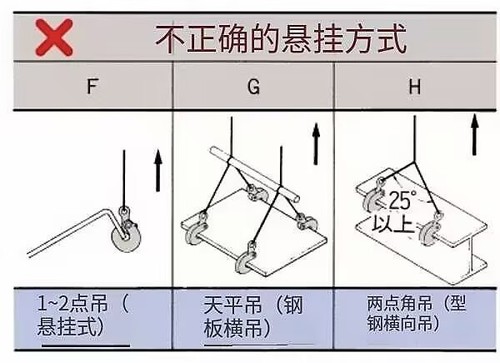 不正确的悬挂方式

| F | G | H |
|---|---|---|
| | | 25° 以上 |
| 1~2点吊（悬挂式） | 天平吊（钢板横吊） | 两点角吊（型钢横向吊） |